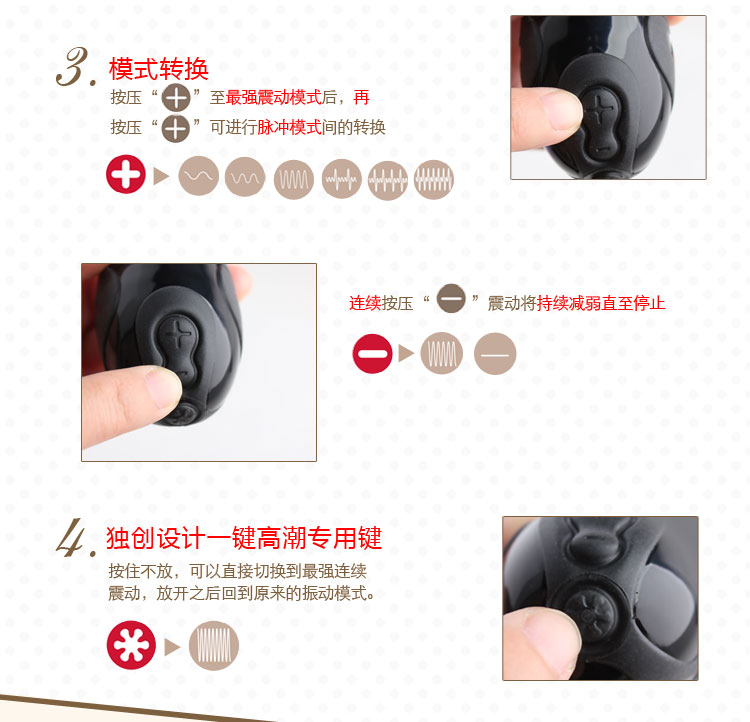 3. 模式转换

按压“+”至最强震动模式后，再按压“+”可进行脉冲模式间的转换

连续按压“—”震动将持续减弱直至停止

4. 独创设计一键高潮专用键

按住不放，可以直接切换到最强连续震动，放开之后回到原来的振动模式。